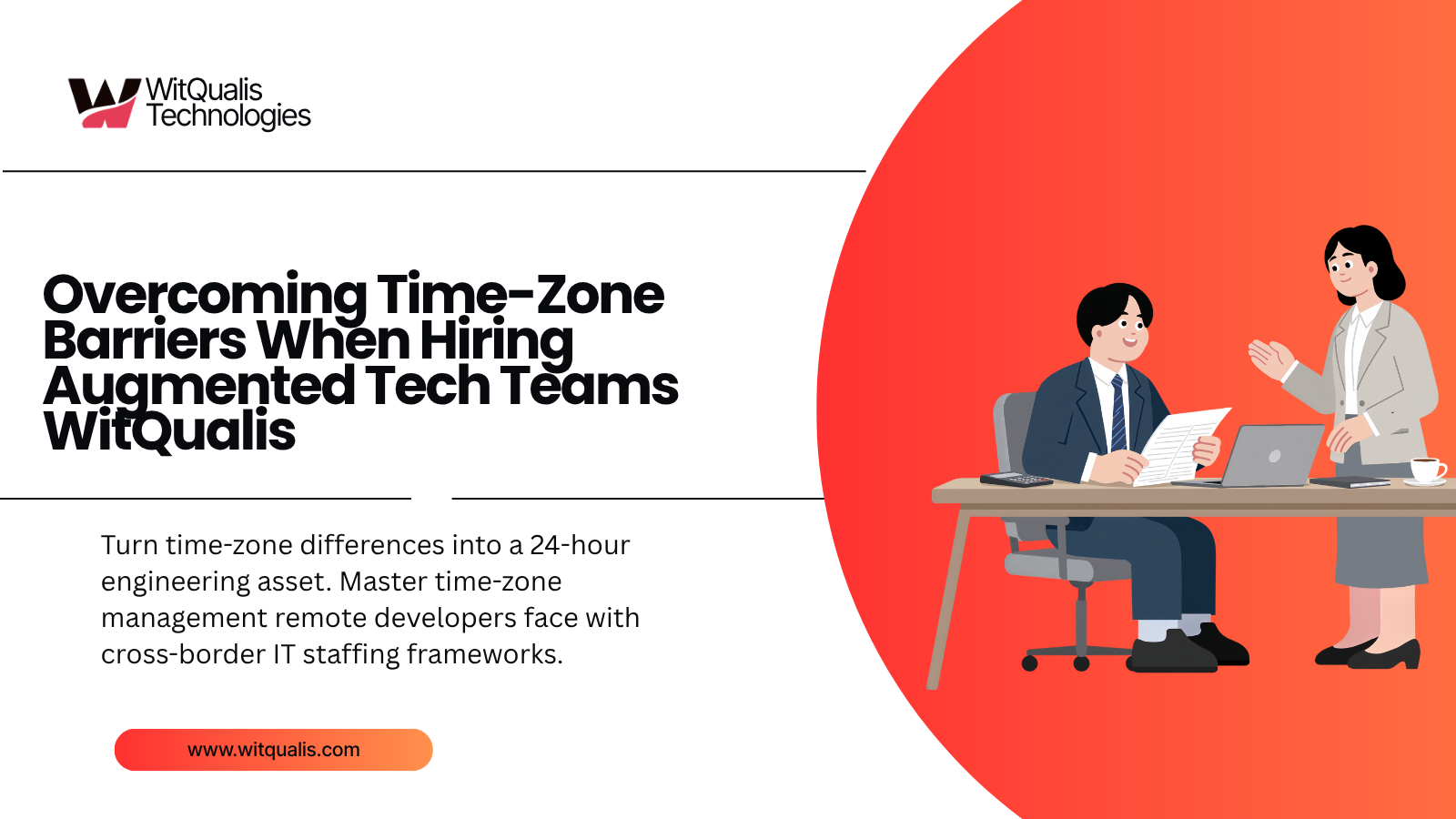 WitQualis
Technologies

Overcoming Time-Zone Barriers When Hiring Augmented Tech Teams WitQualis

Turn time-zone differences into a 24-hour engineering asset. Master time-zone management remote developers face with cross-border IT staffing frameworks.

www.witqualis.com